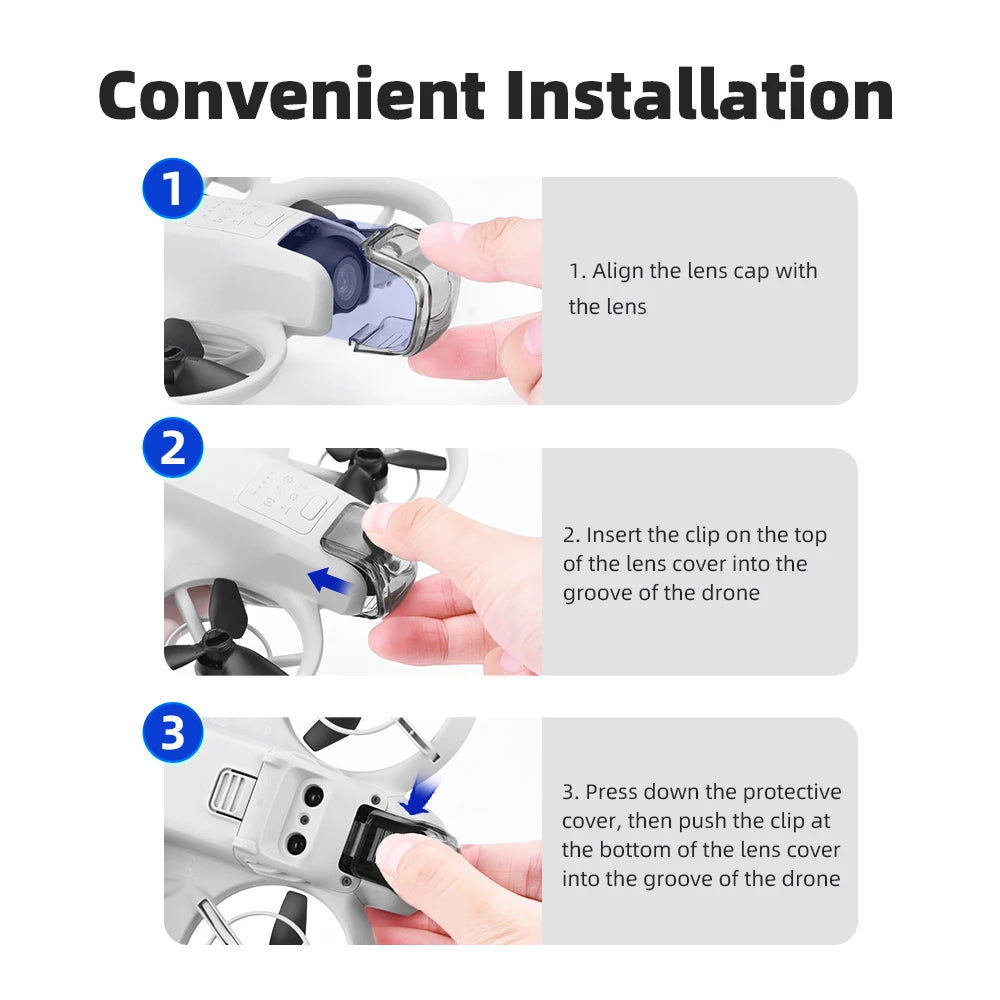 Convenient Installation

1

1. Align the lens cap with the lens

2

2. Insert the clip on the top of the lens cover into the groove of the drone

3

3. Press down the protective cover, then push the clip at the bottom of the lens cover into the groove of the drone