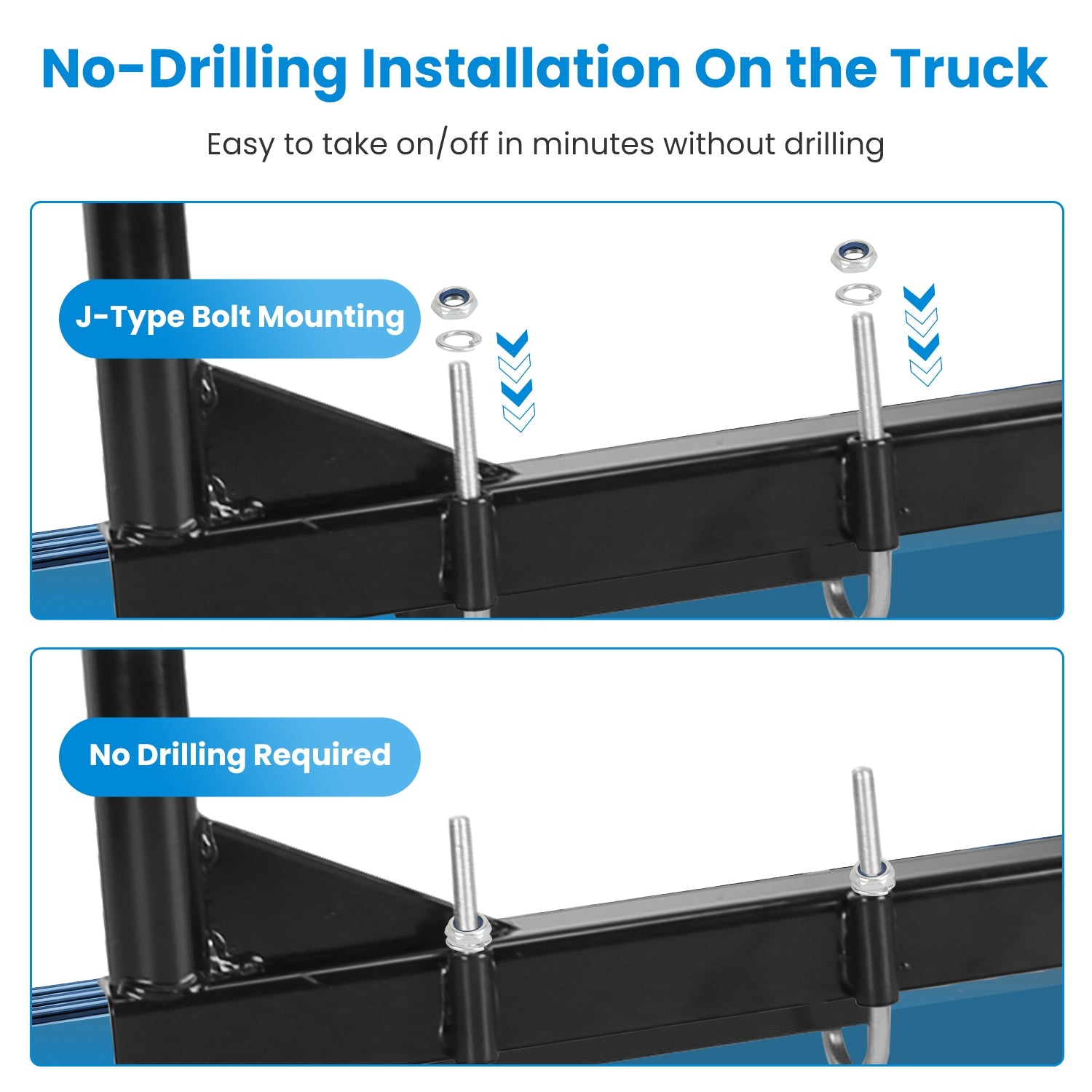 No-Drilling Installation On the Truck

Easy to take on/off in minutes without drilling

J-Type Bolt Mounting

No Drilling Required