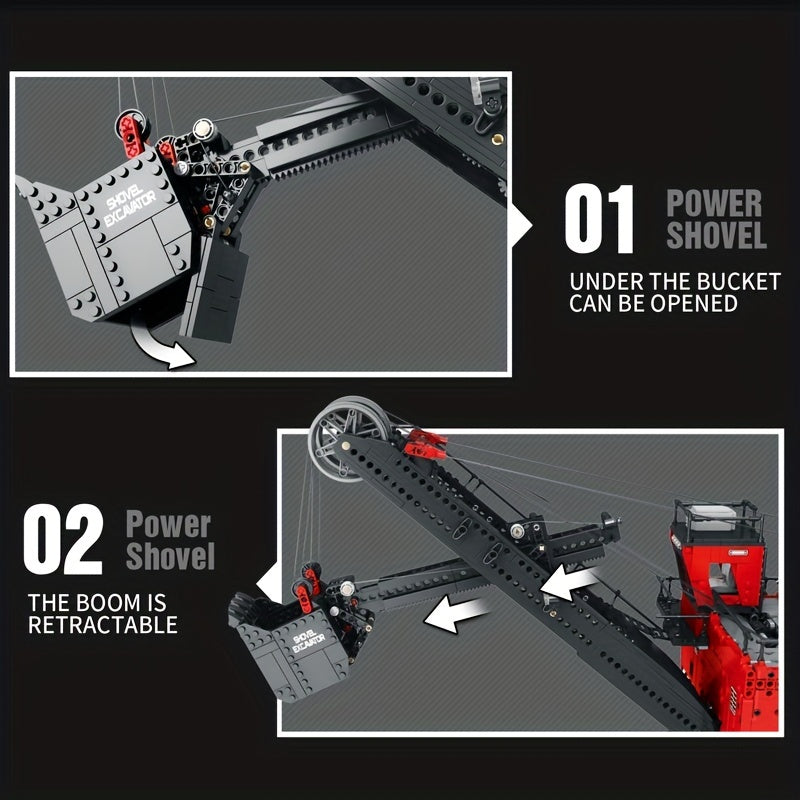 SHOVEL EXCAVATOR

01 POWER SHOVEL

UNDER THE BUCKET CAN BE OPENED

02 Power Shovel

THE BOOM IS RETRACTABLE

SHOVEL EXCAVATOR