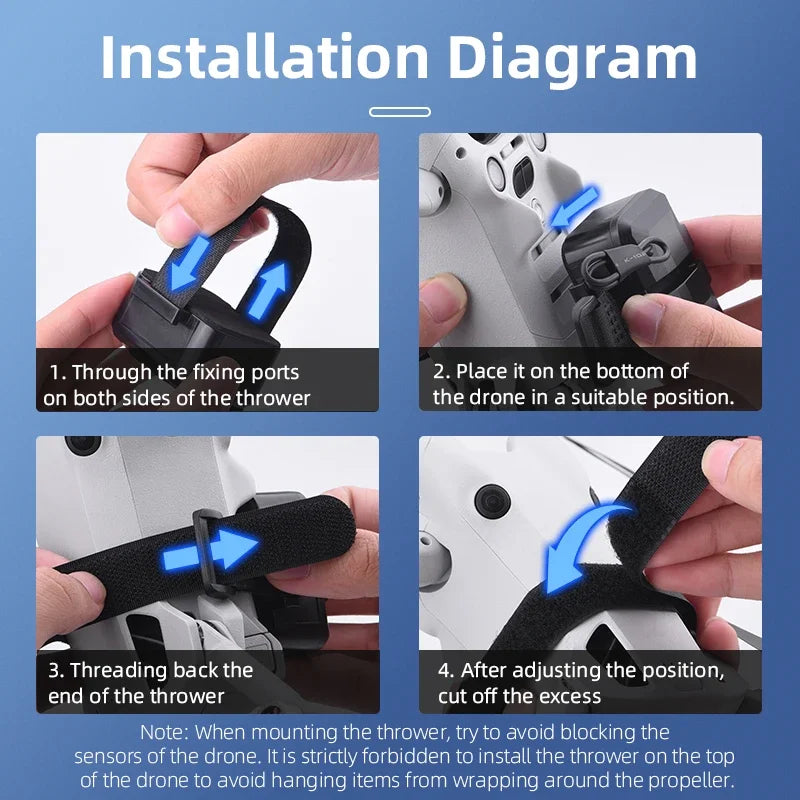 Installation Diagram

1. Through the fixing ports on both sides of the thrower

2. Place it on the bottom of the drone in a suitable position.

3. Threading back the end of the thrower

4. After adjusting the position, cut off the excess

Note: When mounting the thrower, try to avoid blocking the sensors of the drone. It is strictly forbidden to install the thrower on the top of the drone to avoid hanging items from wrapping around the propeller.