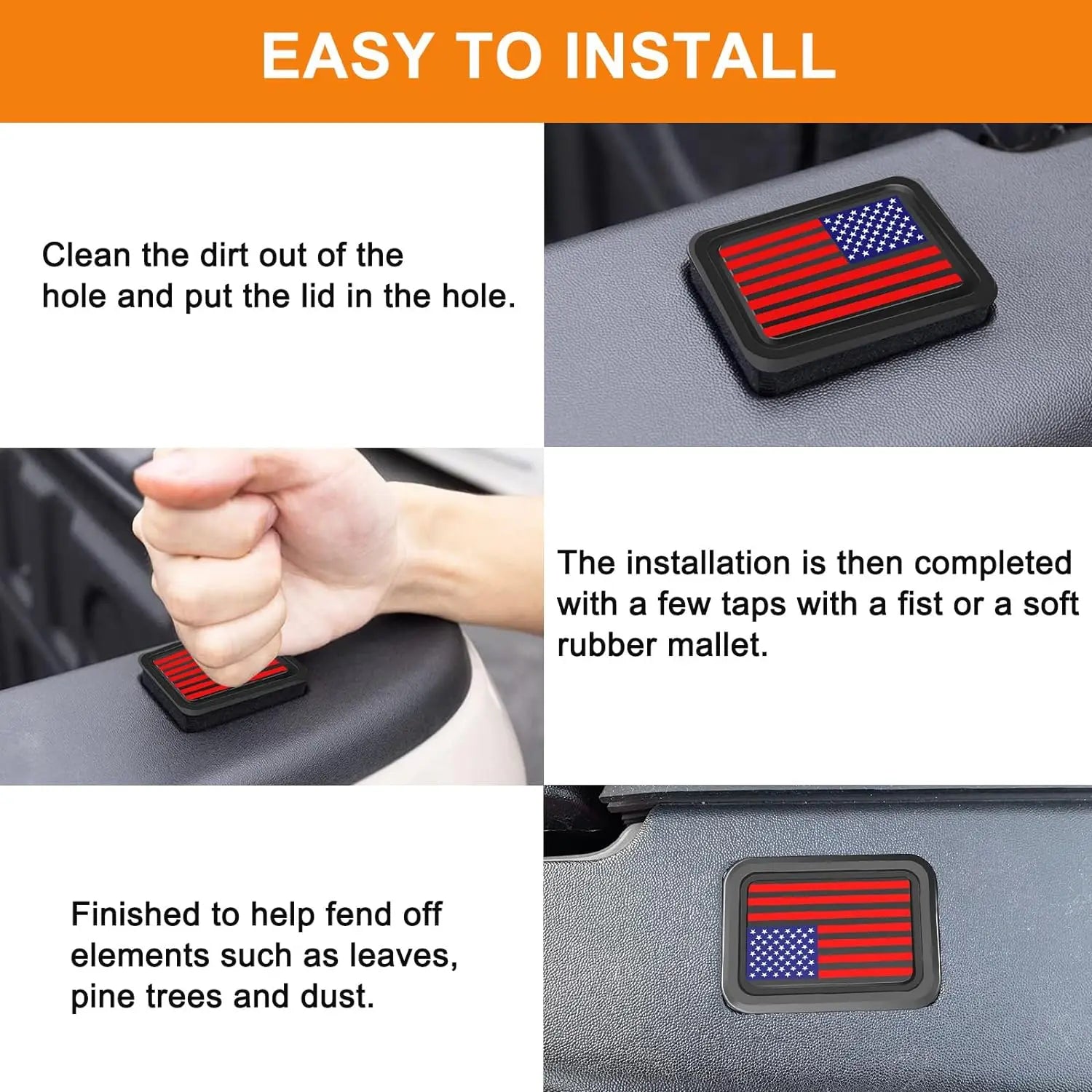 EASY TO INSTALL

Clean the dirt out of the hole and put the lid in the hole.

The installation is then completed with a few taps with a fist or a soft rubber mallet.

Finished to help fend off elements such as leaves, pine trees and dust.