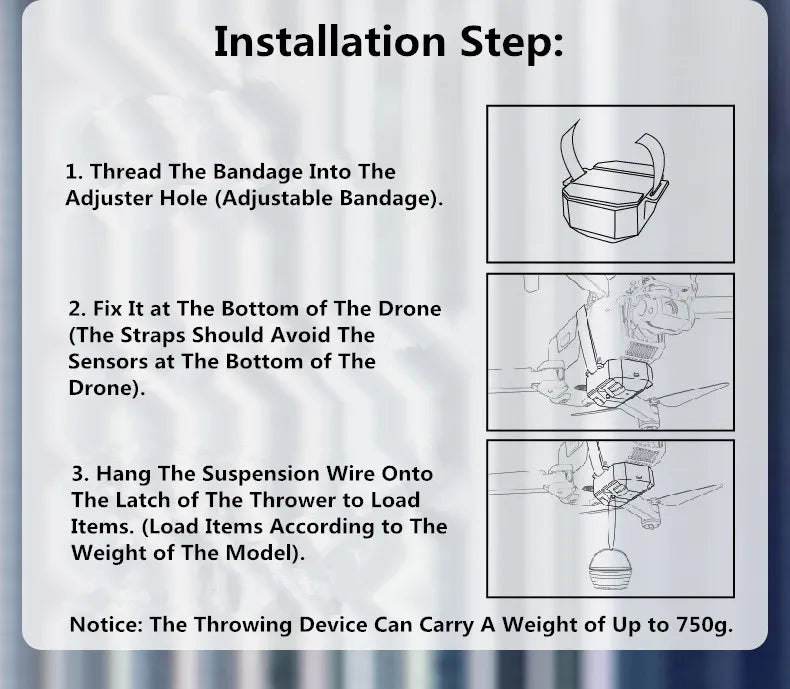 Installation Step:

1. Thread The Bandage Into The Adjuster Hole (Adjustable Bandage).

2. Fix It at The Bottom of The Drone (The Straps Should Avoid The Sensors at The Bottom of The Drone).

3. Hang The Suspension Wire Onto The Latch of The Thrower to Load Items. (Load Items According to The Weight of The Model).

Notice: The Throwing Device Can Carry A Weight of Up to 750g.