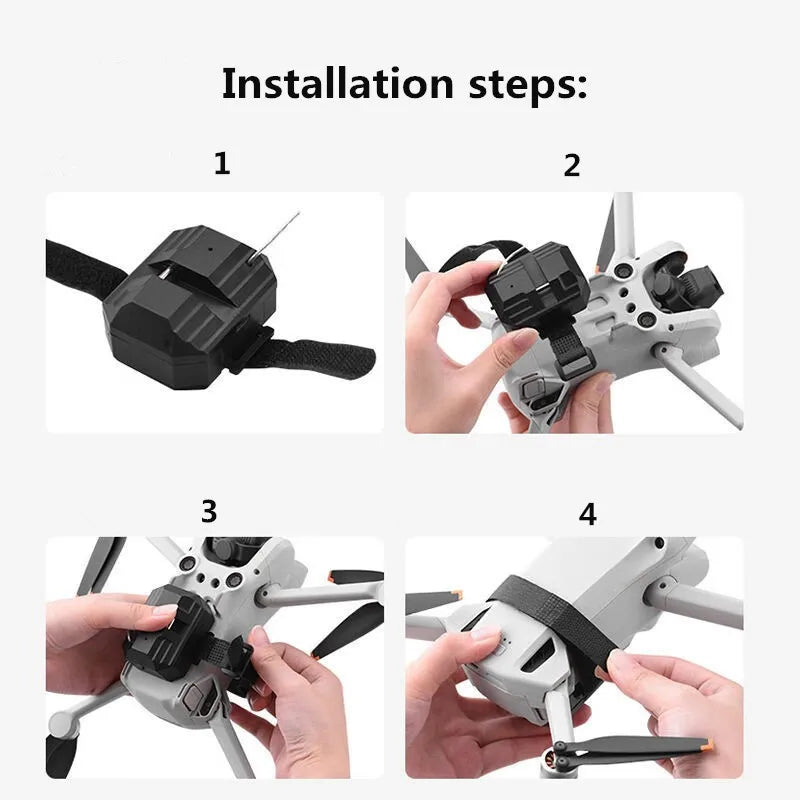 Installation steps:

1

2

3

4