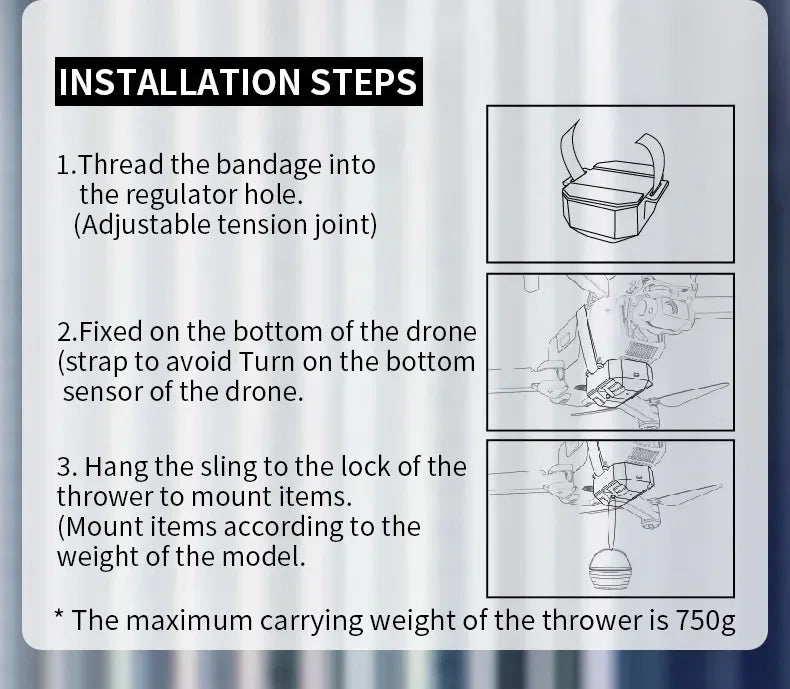 INSTALLATION STEPS

1.Thread the bandage into the regulator hole. (Adjustable tension joint)

2.Fixed on the bottom of the drone (strap to avoid Turn on the bottom sensor of the drone.

3. Hang the sling to the lock of the thrower to mount items. (Mount items according to the weight of the model.

* The maximum carrying weight of the thrower is 750g