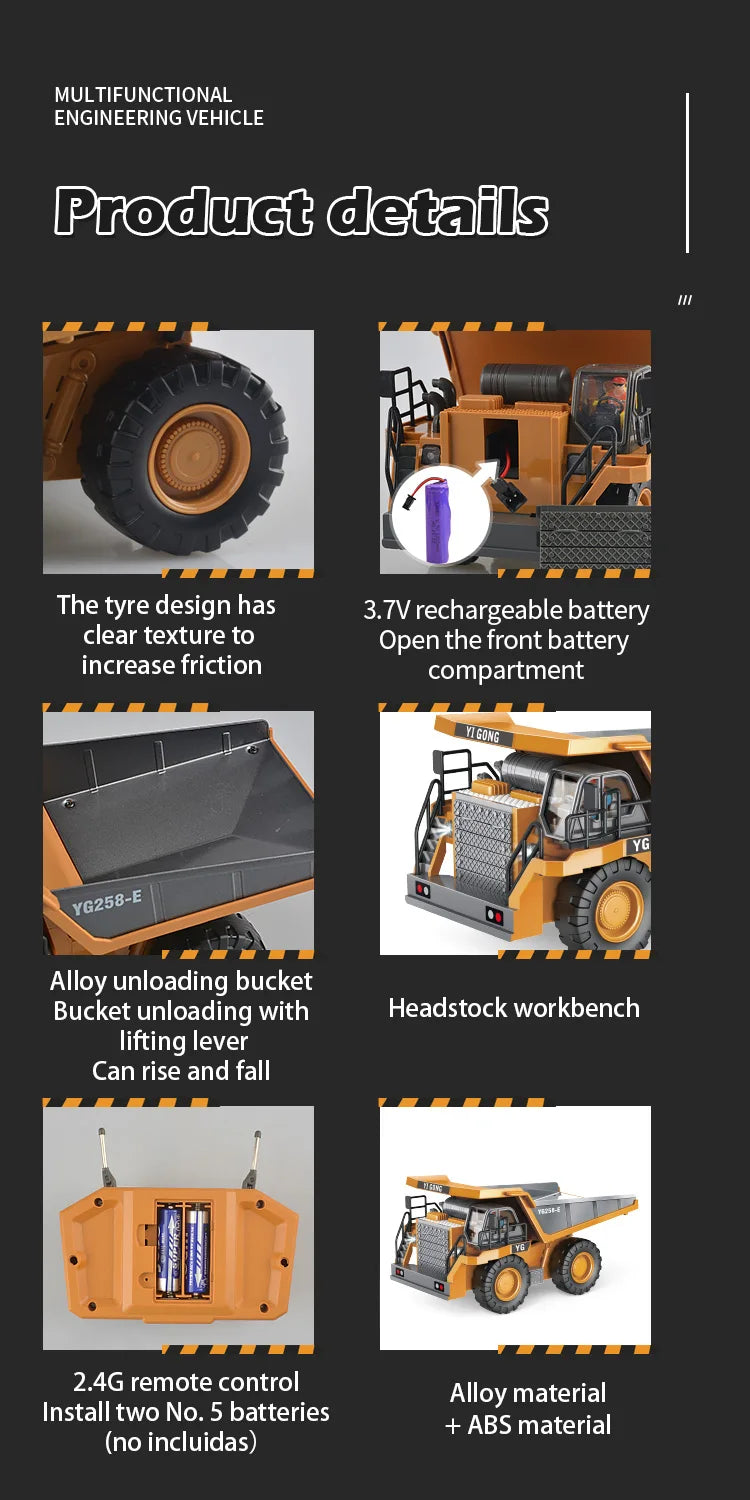 MULTIFUNCTIONAL
ENGINEERING VEHICLE

Product details

///

The tyre design has clear texture to increase friction

3.7V rechargeable battery
Open the front battery compartment

YG258-E

Alloy unloading bucket
Bucket unloading with lifting lever
Can rise and fall

YI GONG

YG

Headstock workbench

2.4G remote control
Install two No. 5 batteries
(no incluidas)

YI GONG

YG258-E

YG

Alloy material
+ ABS material